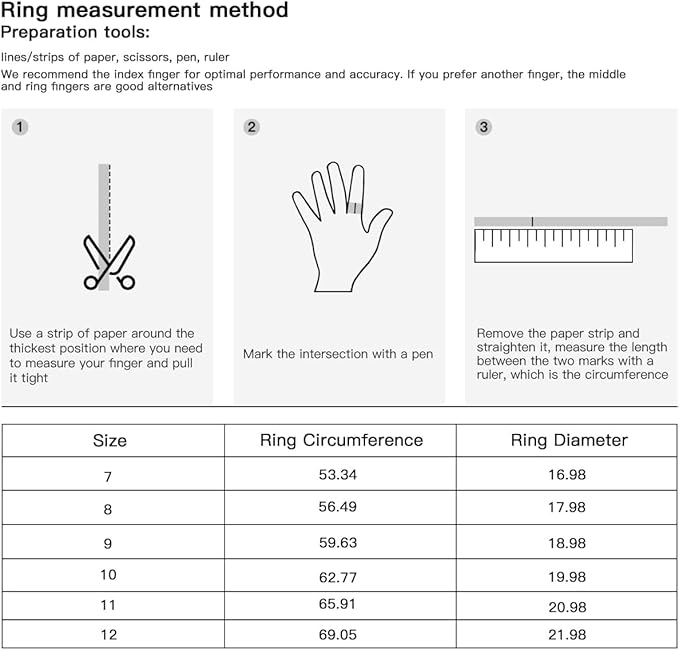 Ring measurement method
Preparation tools:

lines/strips of paper, scissors, pen, ruler

We recommend the index finger for optimal performance and accuracy. If you prefer another finger, the middle and ring fingers are good alternatives

1

Use a strip of paper around the thickest position where you need to measure your finger and pull it tight

2

Mark the intersection with a pen

3

Remove the paper strip and straighten it, measure the length between the two marks with a ruler, which is the circumference

| Size | Ring Circumference | Ring Diameter |
|---|---|---|
| 7 | 53.34 | 16.98 |
| 8 | 56.49 | 17.98 |
| 9 | 59.63 | 18.98 |
| 10 | 62.77 | 19.98 |
| 11 | 65.91 | 20.98 |
| 12 | 69.05 | 21.98 |