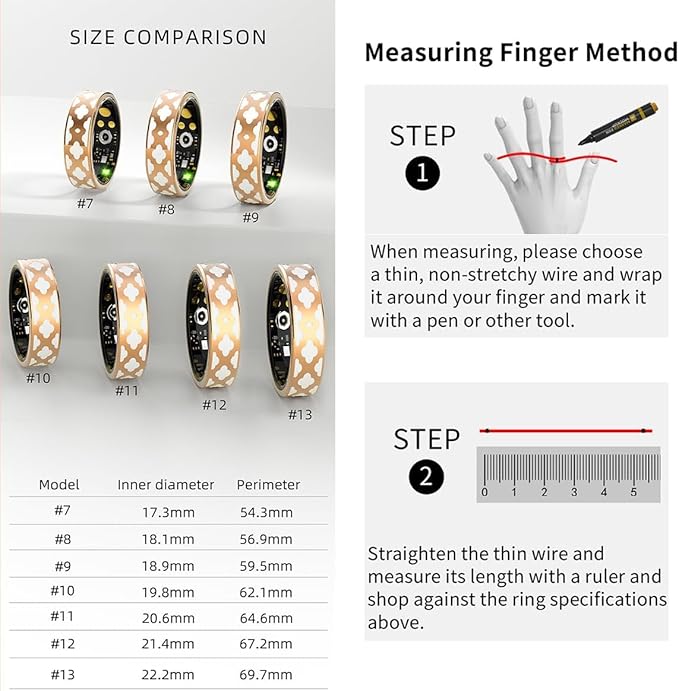 SIZE COMPARISON

#7 #8 #9

#10 #11 #12 #13

| Model | Inner diameter | Perimeter |
|---|---|---|
| #7 | 17.3mm | 54.3mm |
| #8 | 18.1mm | 56.9mm |
| #9 | 18.9mm | 59.5mm |
| #10 | 19.8mm | 62.1mm |
| #11 | 20.6mm | 64.6mm |
| #12 | 21.4mm | 67.2mm |
| #13 | 22.2mm | 69.7mm |

Measuring Finger Method

STEP 1

When measuring, please choose a thin, non-stretchy wire and wrap it around your finger and mark it with a pen or other tool.

STEP 2

0 1 2 3 4 5

Straighten the thin wire and measure its length with a ruler and shop against the ring specifications above.