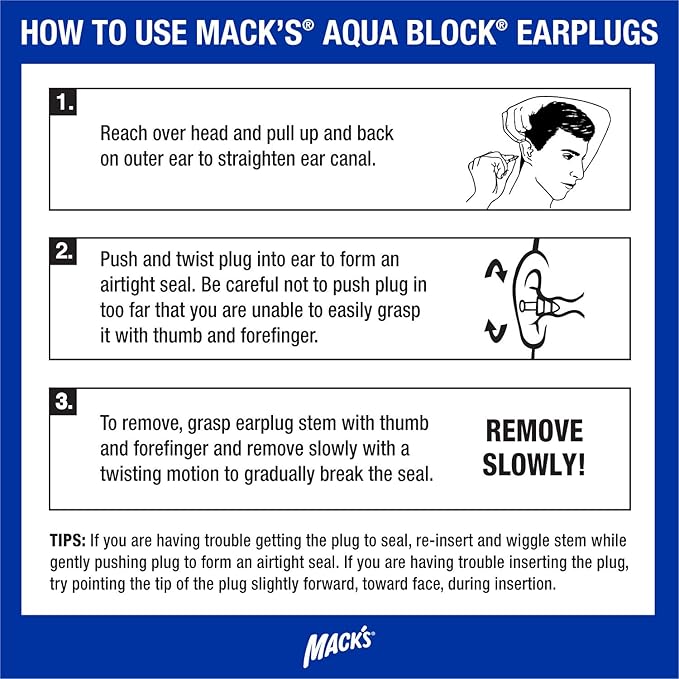 HOW TO USE MACK'S® AQUA BLOCK® EARPLUGS

1.

Reach over head and pull up and back on outer ear to straighten ear canal.

2.

Push and twist plug into ear to form an airtight seal. Be careful not to push plug in too far that you are unable to easily grasp it with thumb and forefinger.

3.

To remove, grasp earplug stem with thumb and forefinger and remove slowly with a twisting motion to gradually break the seal.

REMOVE SLOWLY!

TIPS: If you are having trouble getting the plug to seal, re-insert and wiggle stem while gently pushing plug to form an airtight seal. If you are having trouble inserting the plug, try pointing the tip of the plug slightly forward, toward face, during insertion.

MACK'S®