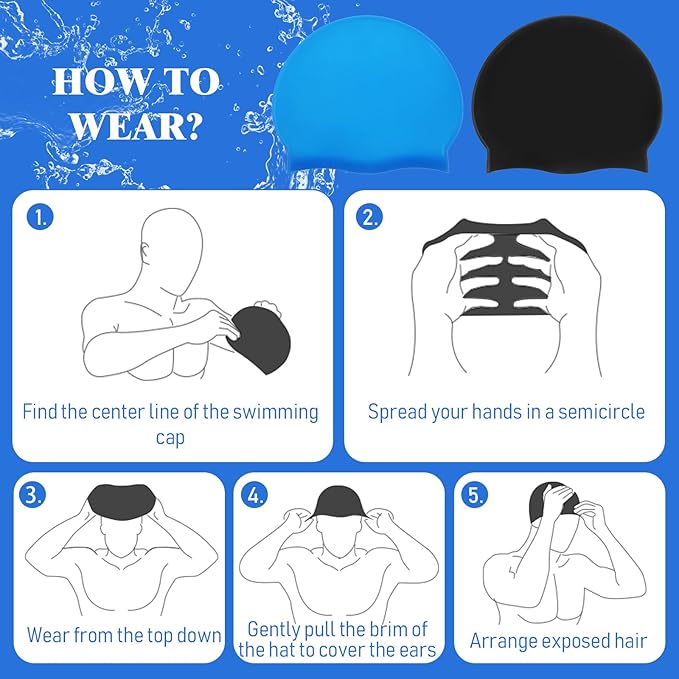 HOW TO WEAR?

1.
Find the center line of the swimming cap

2.
Spread your hands in a semicircle

3.
Wear from the top down

4.
Gently pull the brim of the hat to cover the ears

5.
Arrange exposed hair