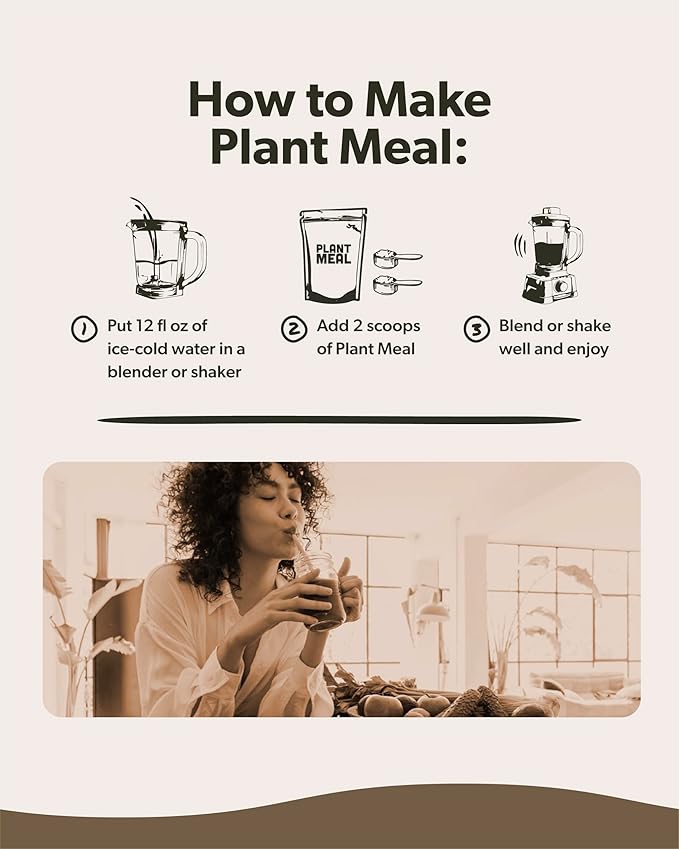 How to Make Plant Meal:

PLANT MEAL

1 Put 12 fl oz of ice-cold water in a blender or shaker

2 Add 2 scoops of Plant Meal

3 Blend or shake well and enjoy