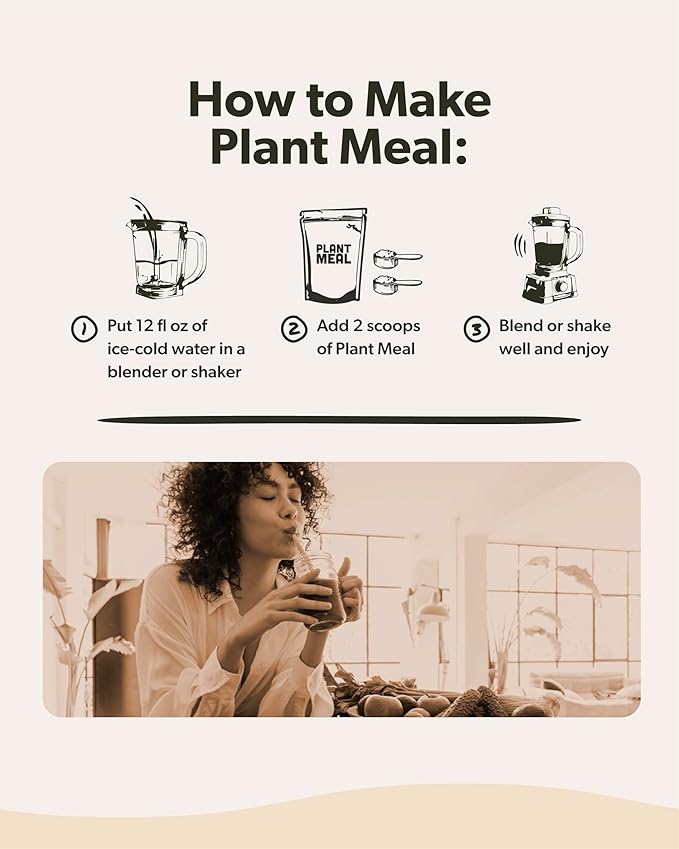 How to Make Plant Meal:

PLANT MEAL

1 Put 12 fl oz of ice-cold water in a blender or shaker

2 Add 2 scoops of Plant Meal

3 Blend or shake well and enjoy