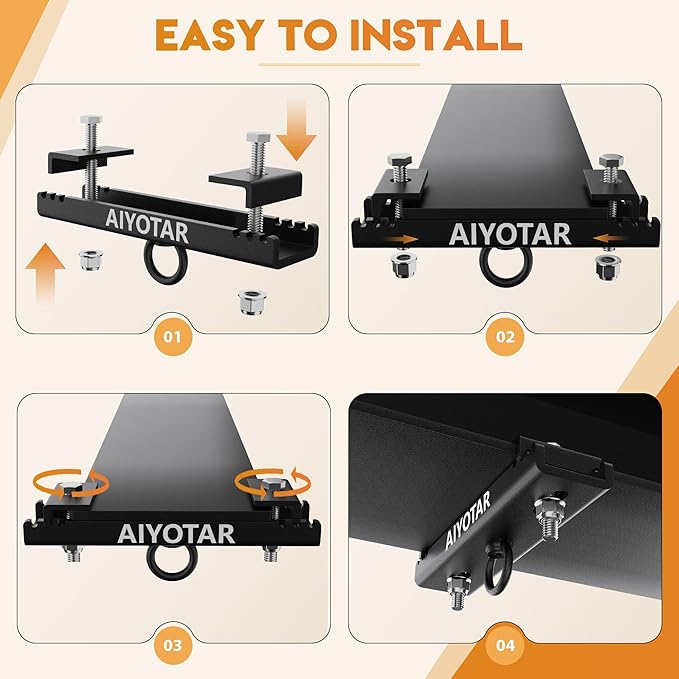 EASY TO INSTALL

AIYOTAR

01

AIYOTAR

02

AIYOTAR

03

AIYOTAR

04